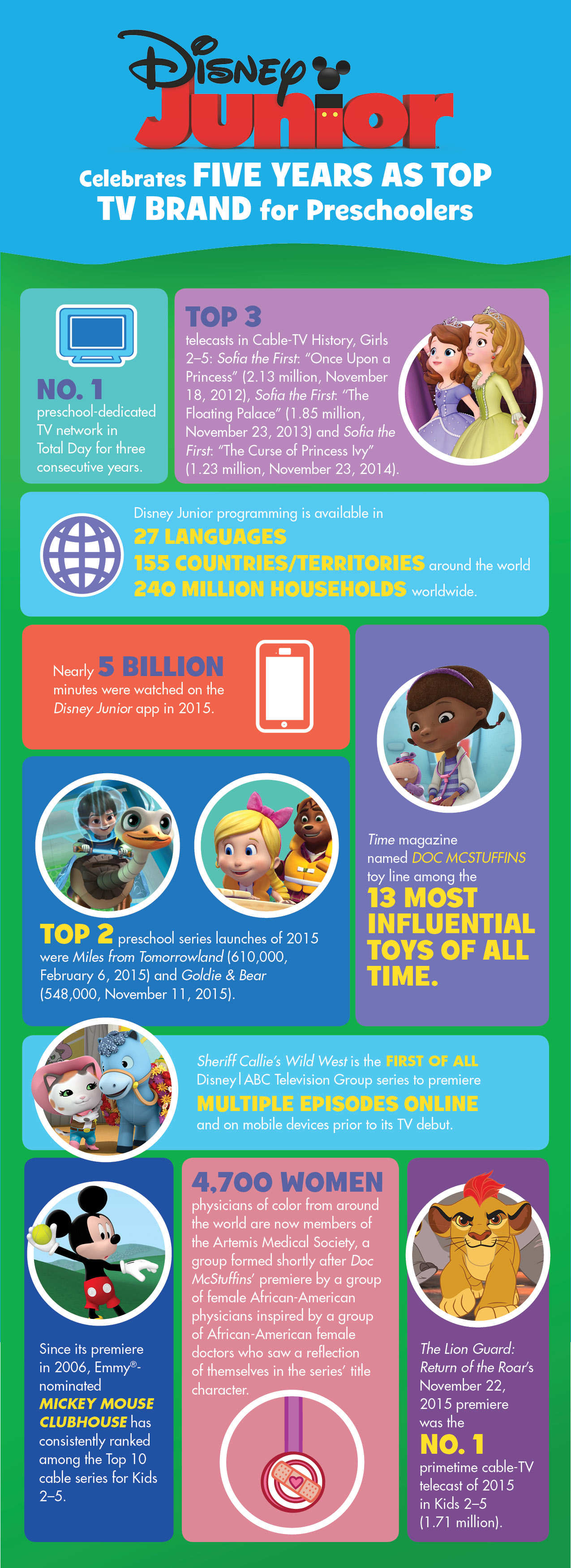 Disney Junior

Celebrates FIVE YEARS AS TOP TV BRAND for Preschoolers

NO. 1
preschool-dedicated TV network in Total Day for three consecutive years.

TOP 3
telecasts in Cable-TV History, Girls 2–5: Sofia the First: "Once Upon a Princess" (2.13 million, November 18, 2012), Sofia the First: "The Floating Palace" (1.85 million, November 23, 2013) and Sofia the First: "The Curse of Princess Ivy" (1.23 million, November 23, 2014).

Disney Junior programming is available in
27 LANGUAGES
155 COUNTRIES/TERRITORIES around the world
240 MILLION HOUSEHOLDS worldwide.

Nearly 5 BILLION minutes were watched on the Disney Junior app in 2015.

TOP 2 preschool series launches of 2015 were Miles from Tomorrowland (610,000, February 6, 2015) and Goldie & Bear (548,000, November 11, 2015).

Time magazine named DOC MCSTUFFINS toy line among the
13 MOST INFLUENTIAL TOYS OF ALL TIME.

Sheriff Callie's Wild West is the FIRST OF ALL Disney|ABC Television Group series to premiere MULTIPLE EPISODES ONLINE and on mobile devices prior to its TV debut.

Since its premiere in 2006, Emmy®-nominated MICKEY MOUSE CLUBHOUSE has consistently ranked among the Top 10 cable series for Kids 2–5.

4,700 WOMEN
physicians of color from around the world are now members of the Artemis Medical Society, a group formed shortly after Doc McStuffins' premiere by a group of female African-American physicians inspired by a group of African-American female doctors who saw a reflection of themselves in the series' title character.

The Lion Guard: Return of the Roar's November 22, 2015 premiere was the
NO. 1
primetime cable-TV telecast of 2015 in Kids 2–5 (1.71 million).