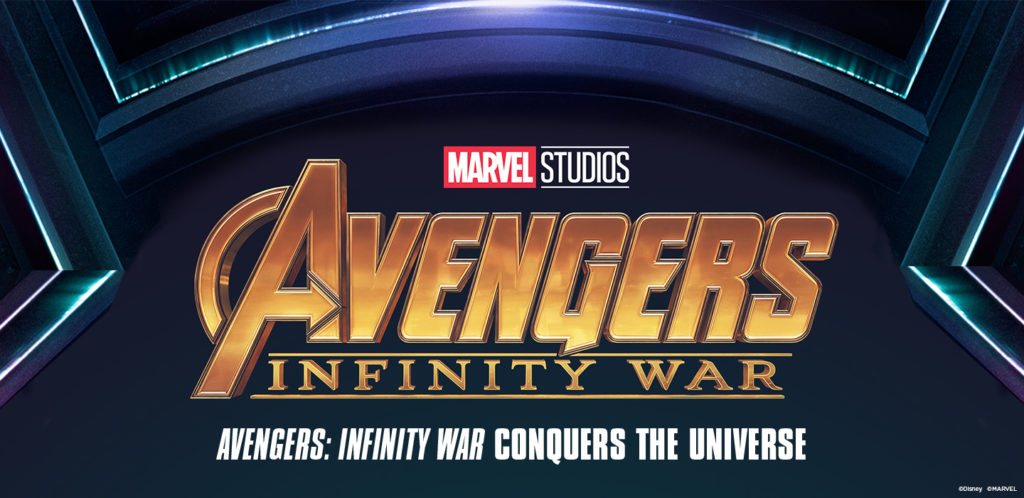 MARVEL STUDIOS

AVENGERS
INFINITY WAR

AVENGERS: INFINITY WAR CONQUERS THE UNIVERSE

©Disney ©MARVEL