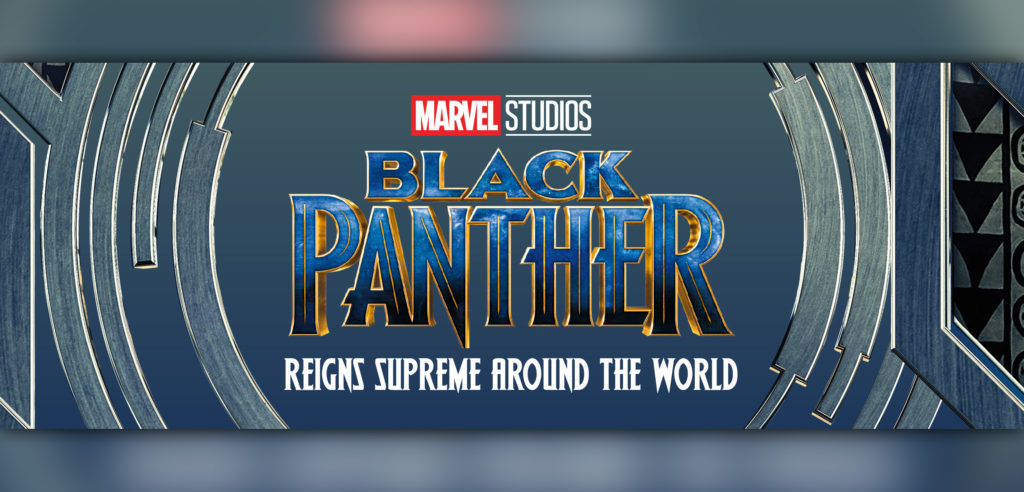 MARVEL STUDIOS
BLACK PANTHER
REIGNS SUPREME AROUND THE WORLD